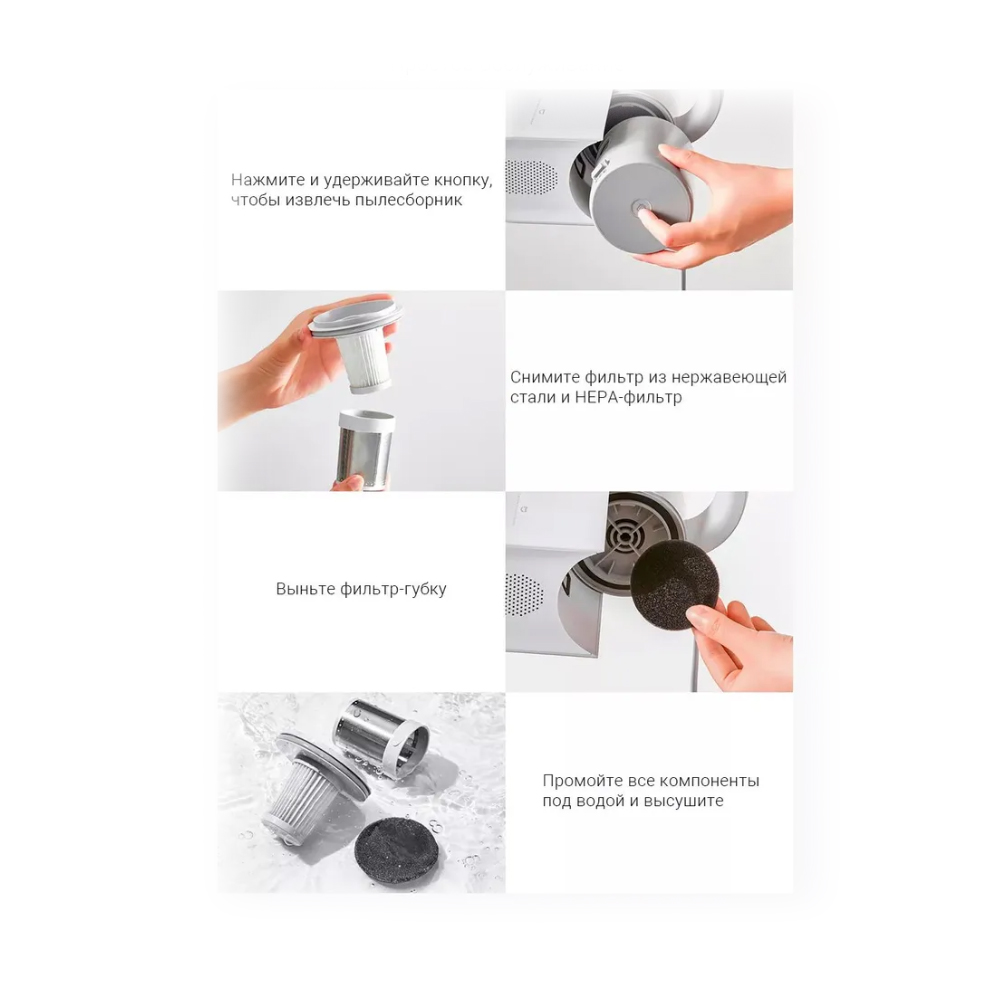 Нажмите и удерживайте кнопку, чтобы извлечь пылесборник

Снимите фильтр из нержавеющей стали и HEPA-фильтр

Выньте фильтр-губку

Промойте все компоненты под водой и высушите